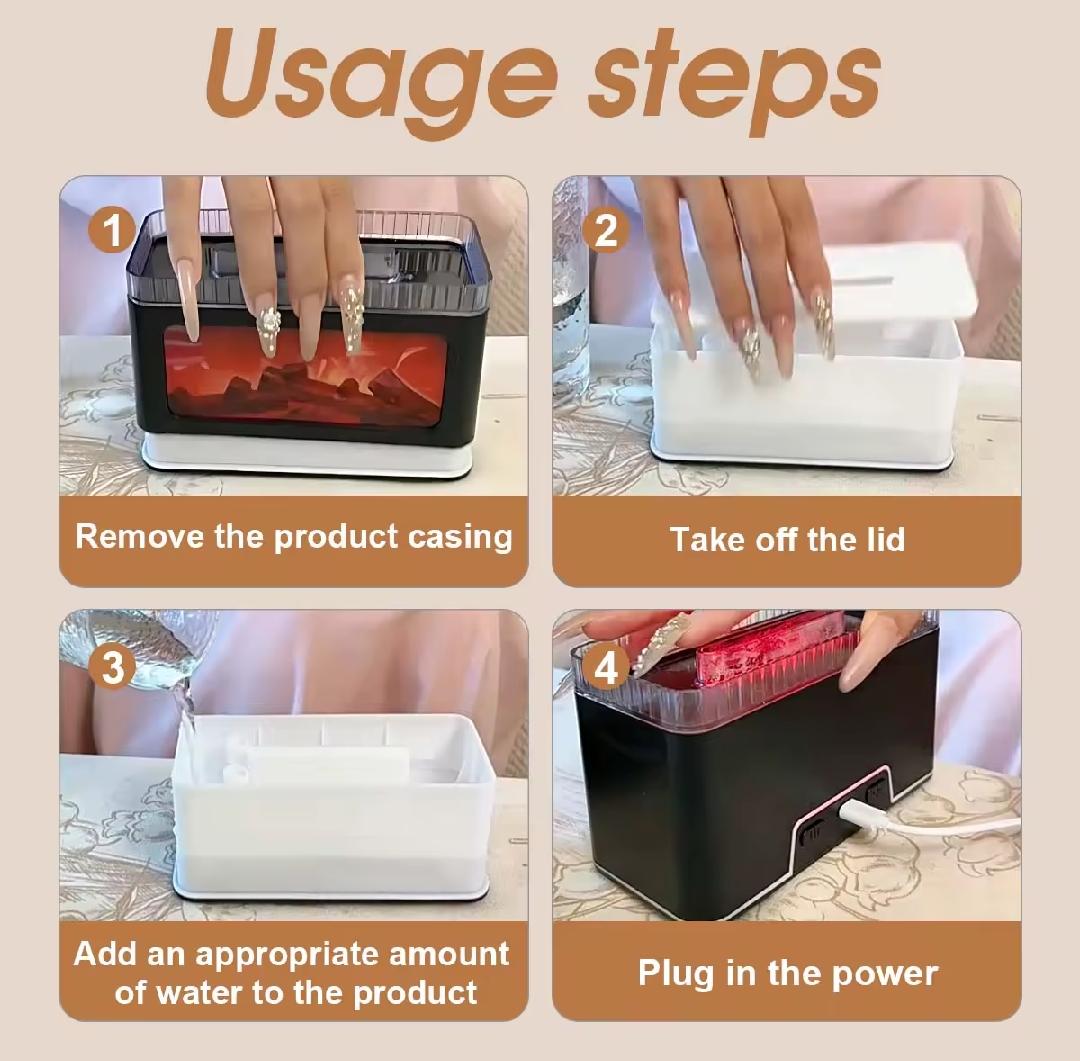 Usage steps

1

Remove the product casing

2

Take off the lid

3

Add an appropriate amount of water to the product

4

Plug in the power