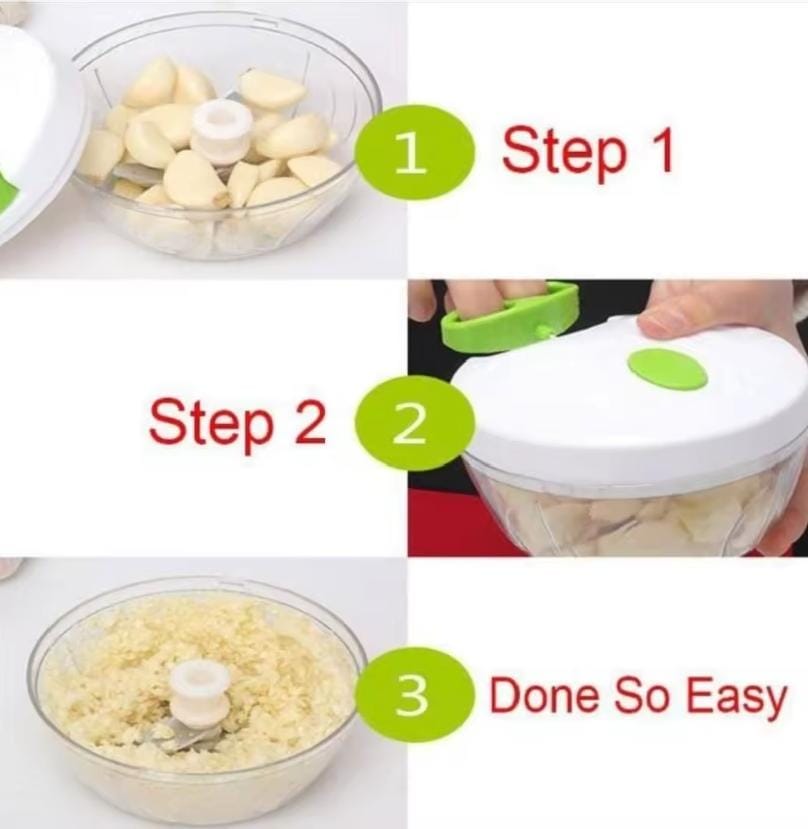 1 Step 1

Step 2 2

3 Done So Easy